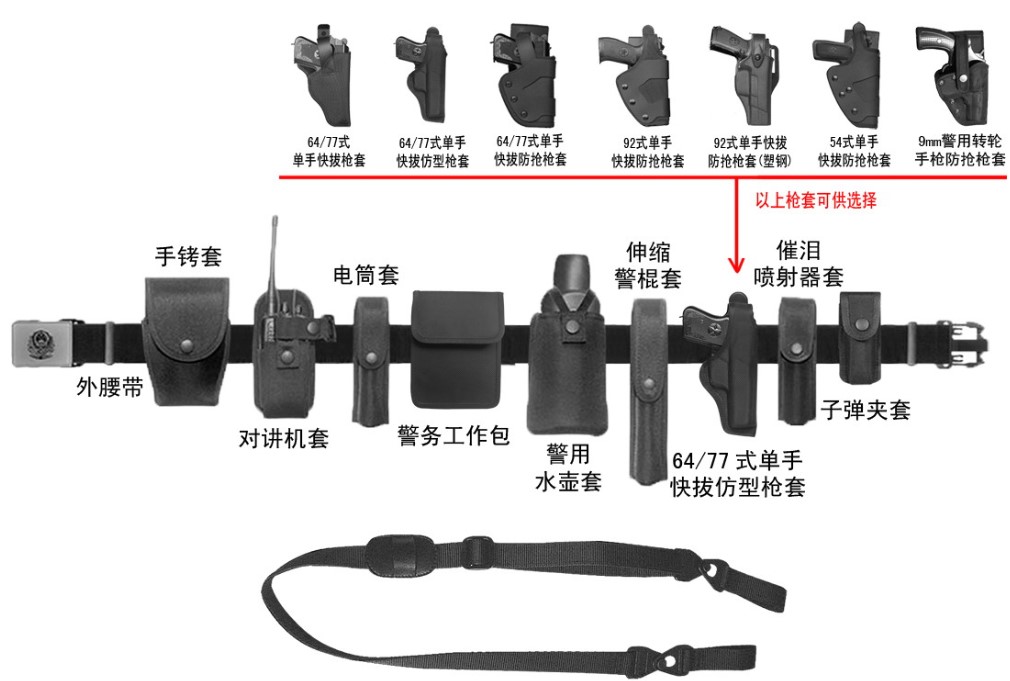 64/77式
单手快拔枪套

64/77式单手
快拔仿型枪套

64/77式单手
快拔防抢枪套

92式单手
快拔防抢枪套

92式单手快拔
防抢枪套(塑钢)

54式单手
快拔防抢枪套

9mm警用转轮
手枪防抢枪套

以上枪套可供选择

手铐套

电筒套

伸缩
警棍套

催泪
喷射器套

外腰带

对讲机套

警务工作包

警用
水壶套

64/77 式单手
快拔仿型枪套

子弹夹套